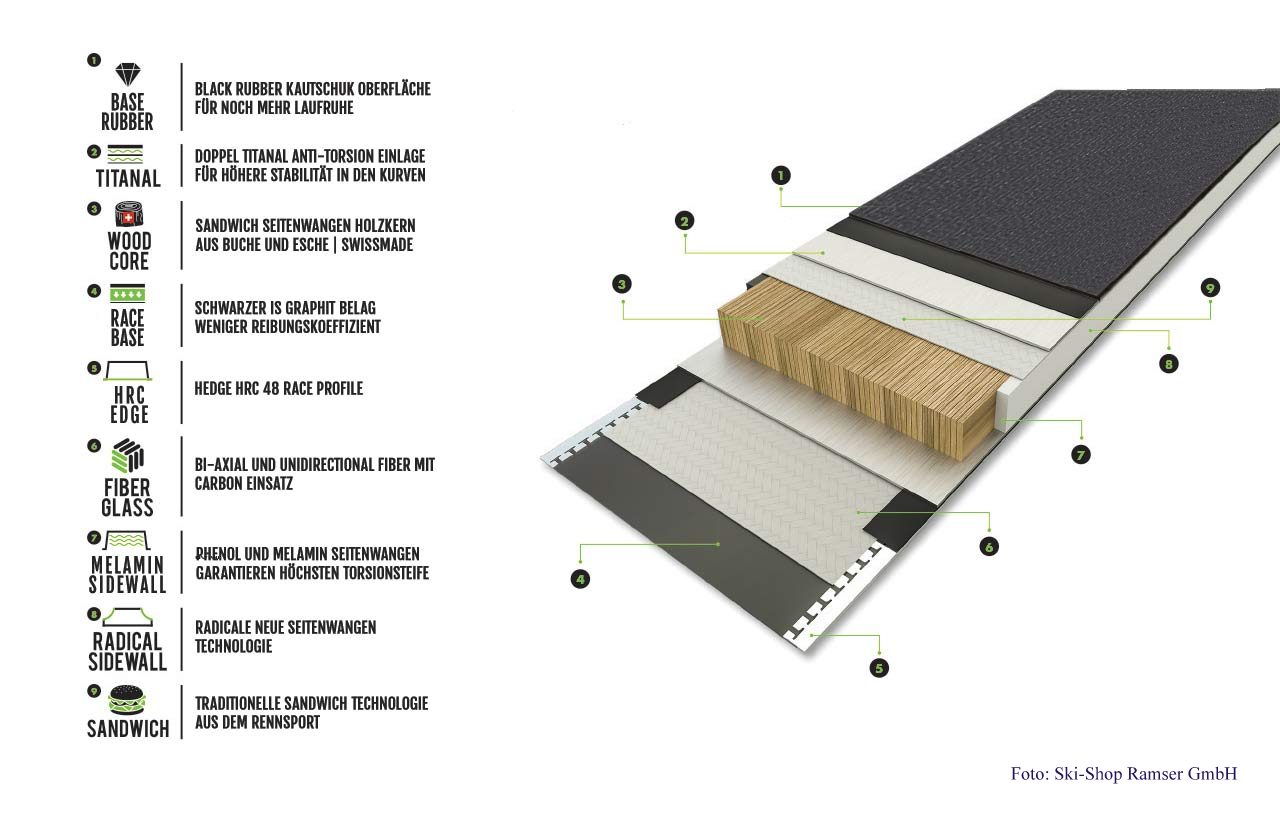 1 BASE RUBBER
BLACK RUBBER KAUTSCHUK OBERFLÄCHE FÜR NOCH MEHR LAUFRUHE

2 TITANAL
DOPPEL TITANAL ANTI-TORSION EINLAGE FÜR HÖHERE STABILITÄT IN DEN KURVEN

3 WOOD CORE
SANDWICH SEITENWANGEN HOLZKERN AUS BUCHE UND ESCHE | SWISSMADE

4 RACE BASE
SCHWARZER IS GRAPHIT BELAG WENIGER REIBUNGSKOEFFIZIENT

5 HRC EDGE
HEDGE HRC 48 RACE PROFILE

6 FIBER GLASS
BI-AXIAL UND UNIDIRECTIONAL FIBER MIT CARBON EINSATZ

7 MELAMIN SIDEWALL
PHENOL UND MELAMIN SEITENWANGEN GARANTIEREN HÖCHSTEN TORSIONSTEIFE

8 RADICAL SIDEWALL
RADICALE NEUE SEITENWANGEN TECHNOLOGIE

9 SANDWICH
TRADITIONELLE SANDWICH TECHNOLOGIE AUS DEM RENNSPORT

1
2
3
9
8
7
6
4
5

Foto: Ski-Shop Ramser GmbH